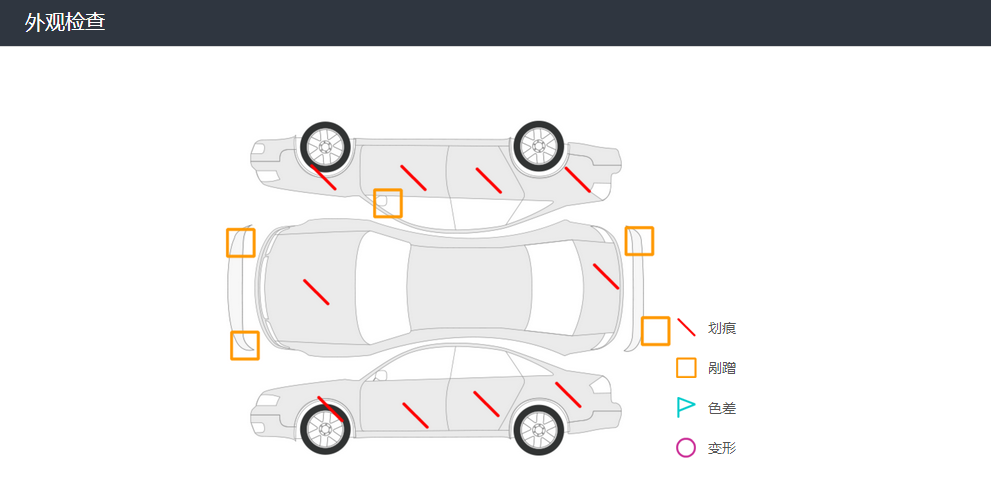 外观检查

划痕

剐蹭

色差

变形